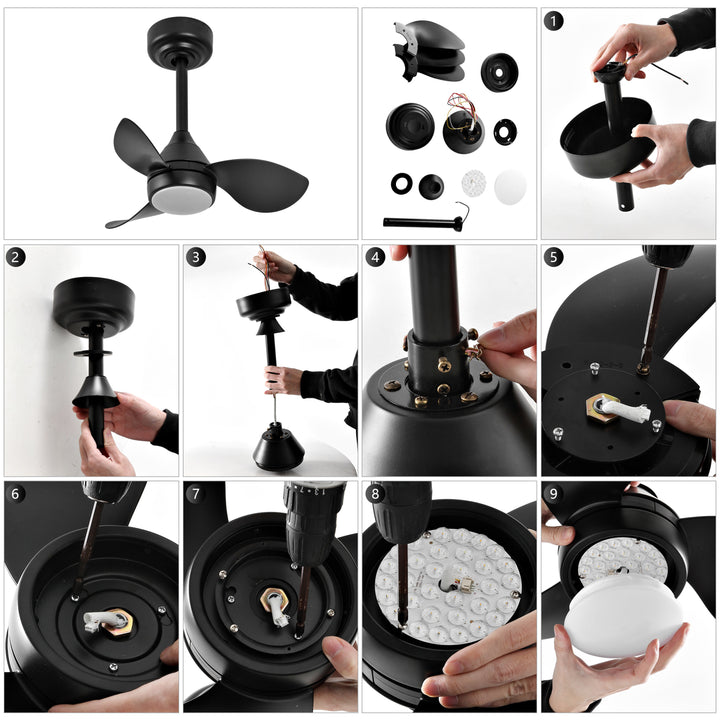 1

2

3

4

5

6

7

8

9