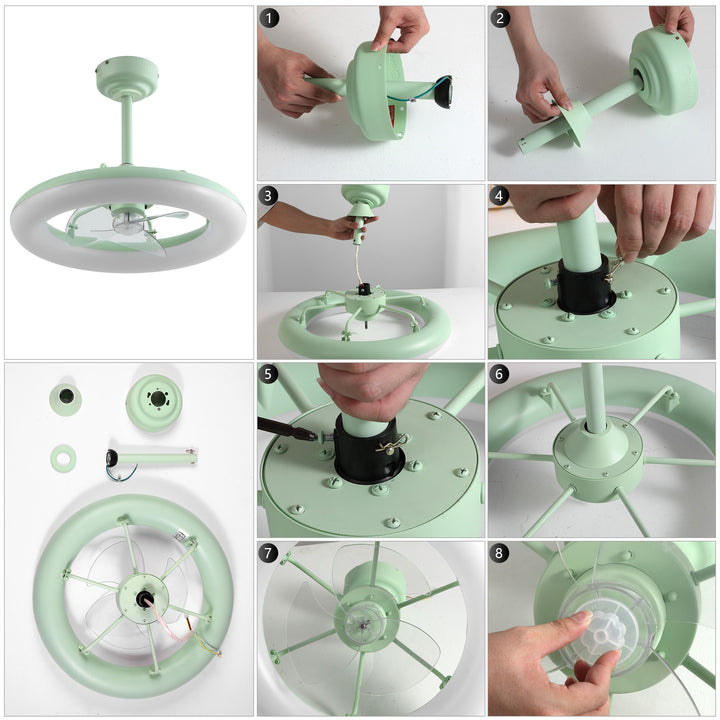 1
2
3
4
5
6
7
8